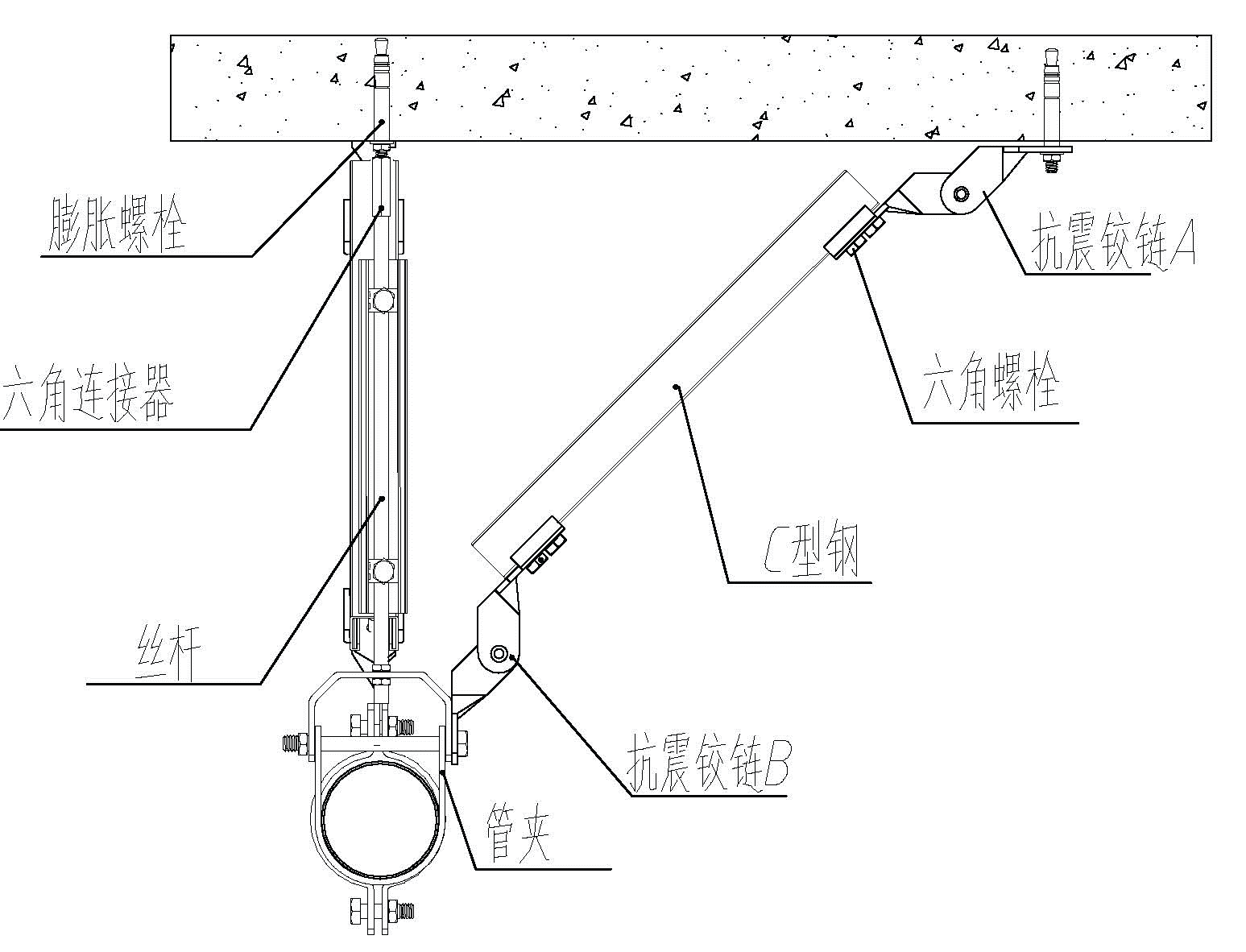 膨胀螺栓

抗震铰链A

六角连接器

六角螺栓

C型钢

丝杆

抗震铰链B

管夹